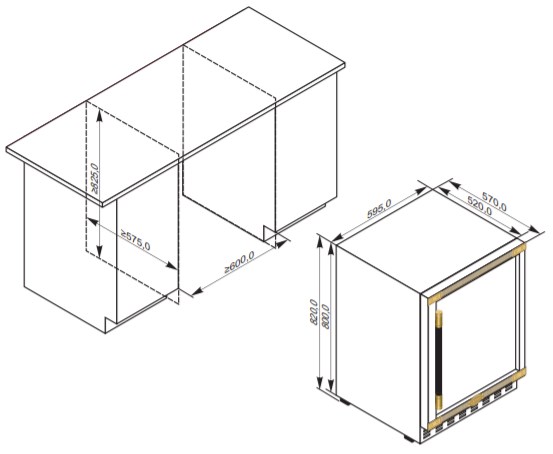 ≥825,0
≥575,0
≥600,0
595,0
570,0
520,0
820,0
800,0