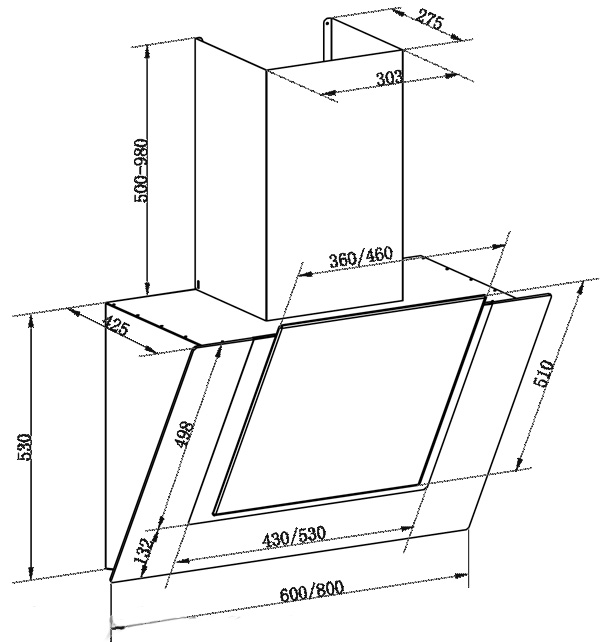 275
303
500-980
360/460
425
510
530
498
132
430/530
600/800