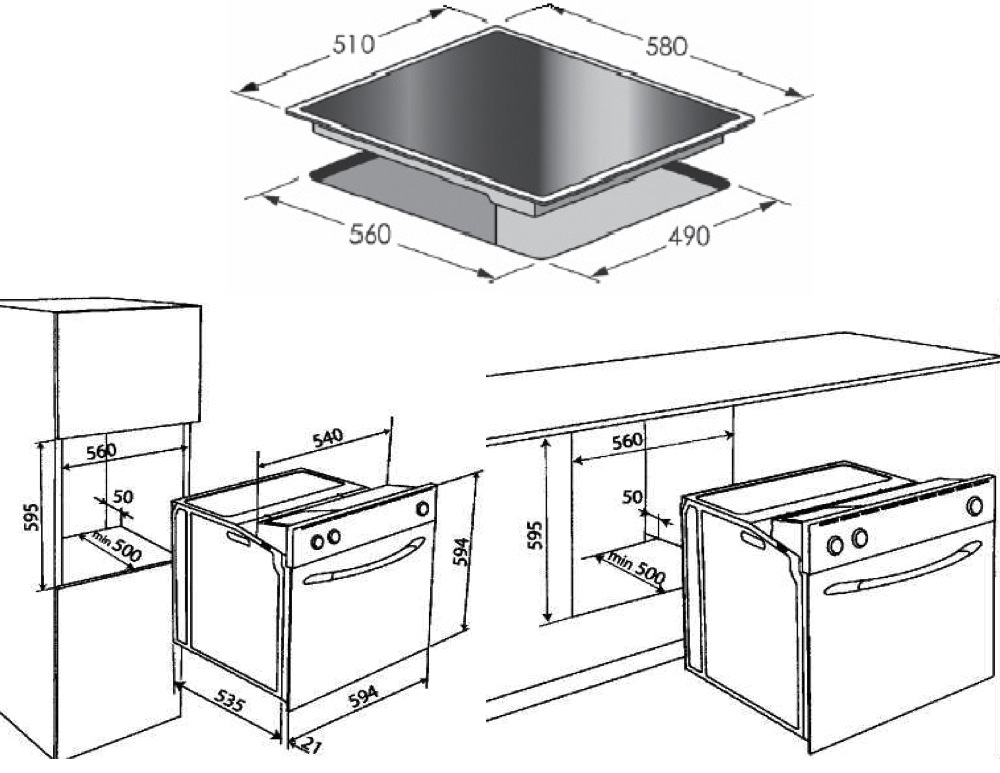 510
580
560
490

560
595
50
min 500
540
594
535
594
21

560
595
50
min 500